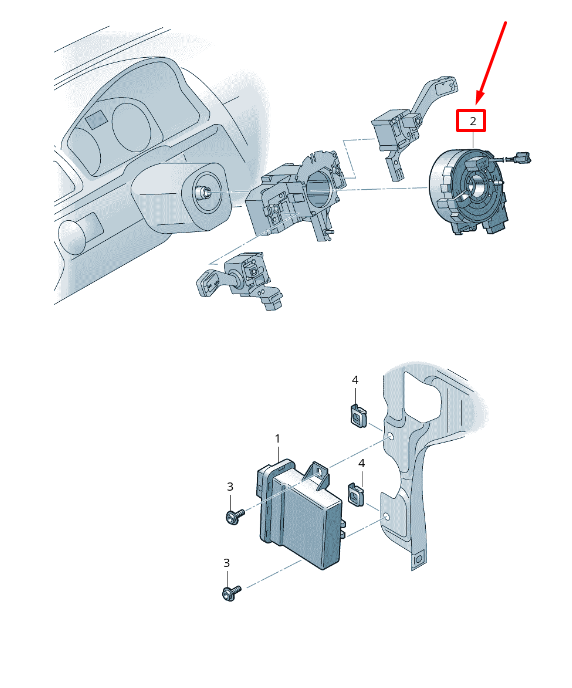 2

4

1

4

3

3