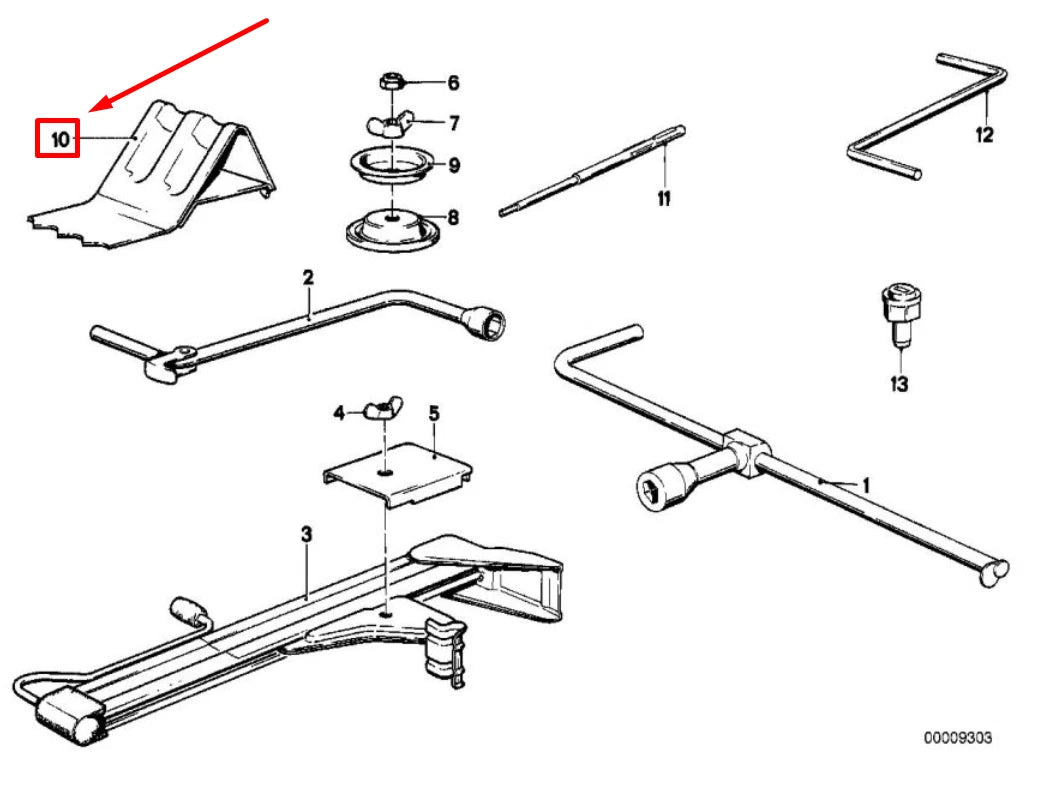 10
6
7
9
8
11
12
2
13
4
5
1
3
00009303