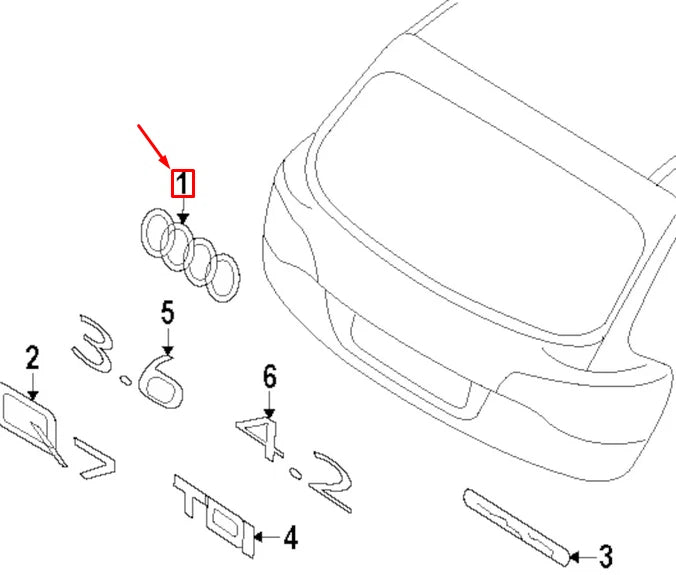 1
5
3.6
2
Q7
6
4.2
TDI
4
3