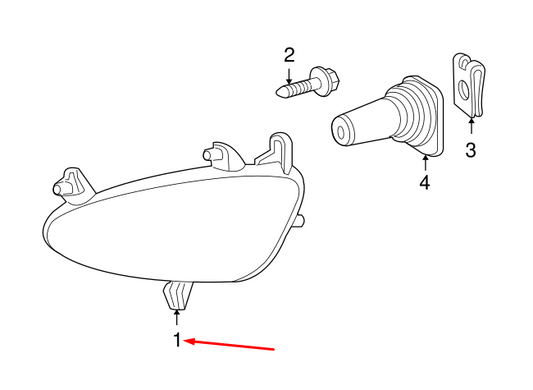 2
3
4
1