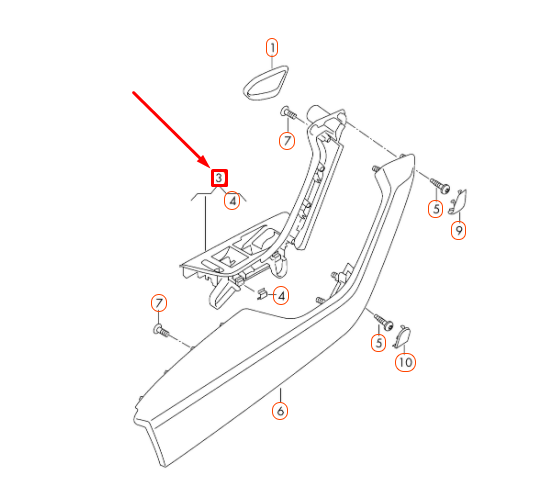 1
7
3
4
5
9
4
7
5
10
6