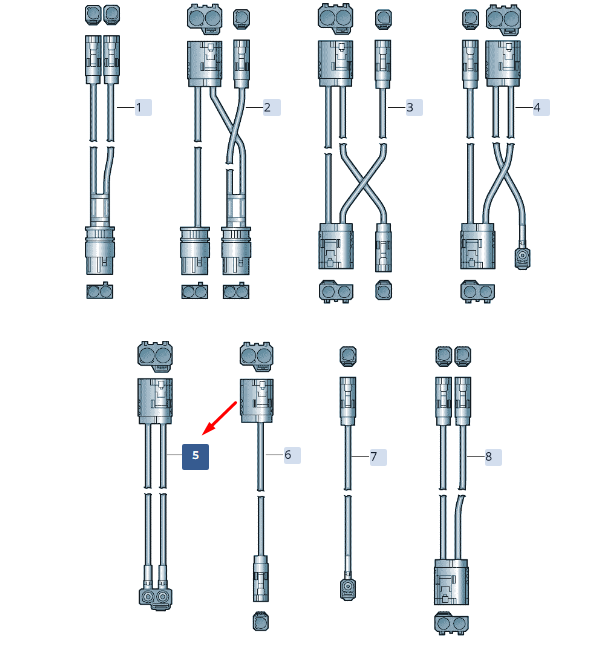 1
2
3
4
5
6
7
8