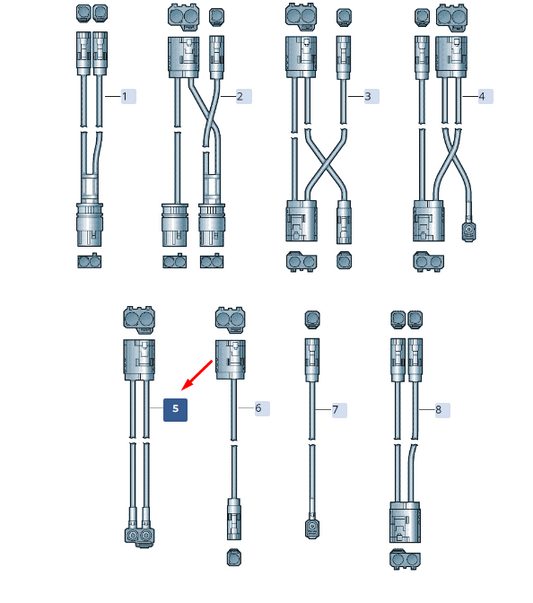 1
2
3
4
5
6
7
8