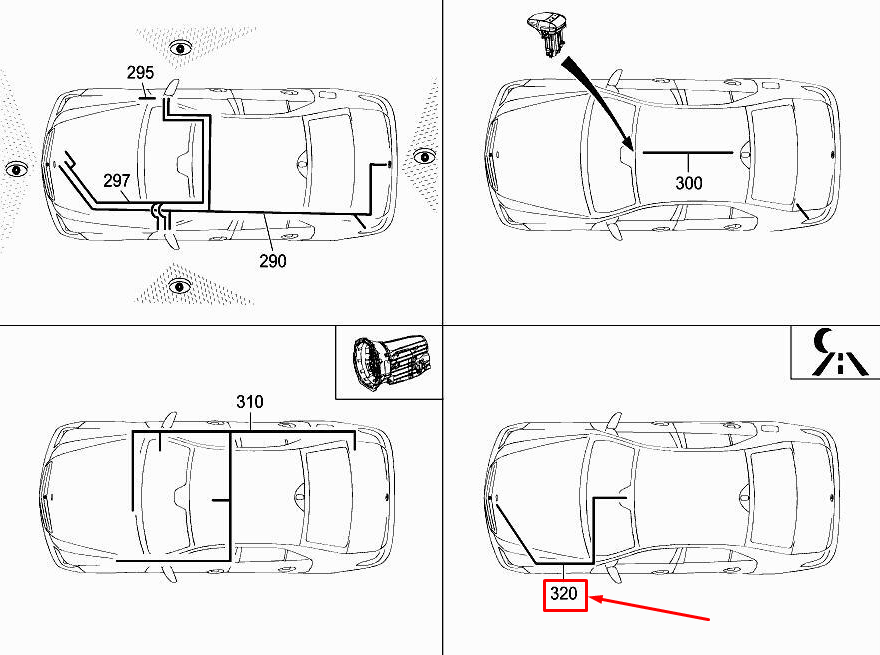 295
297
290
300
310
320