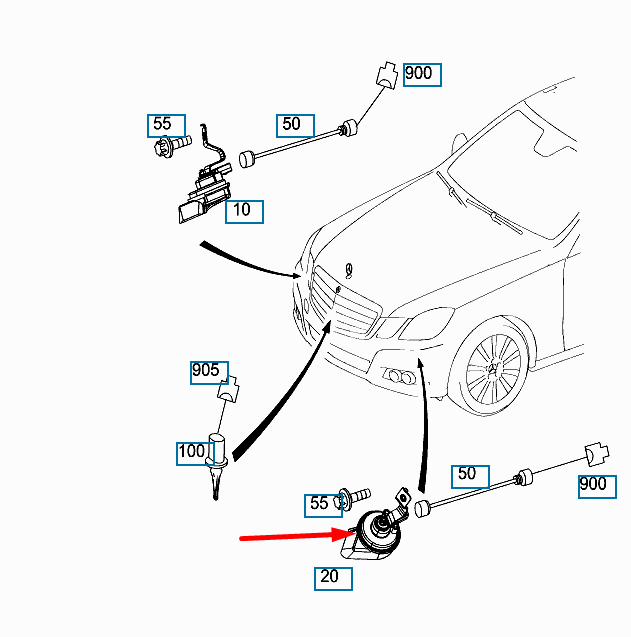 900
55
50
10
905
100
50
900
55
20