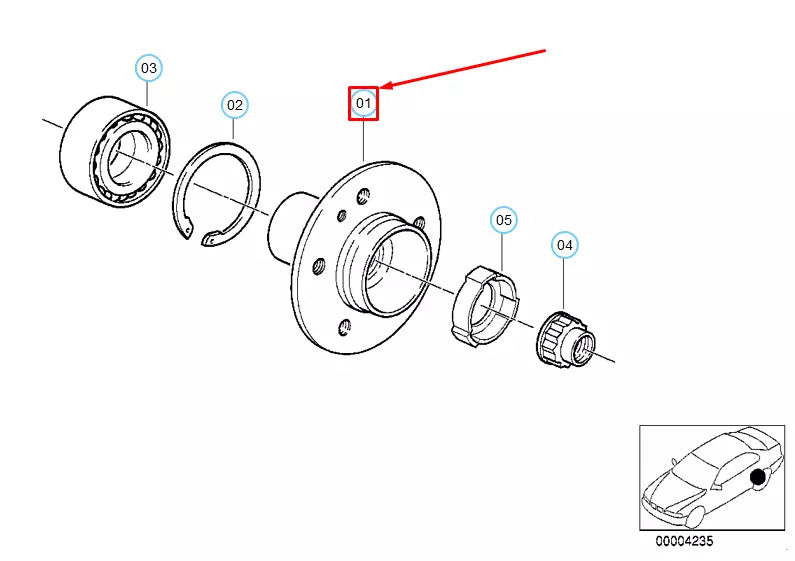 03
02
01
05
04
00004235