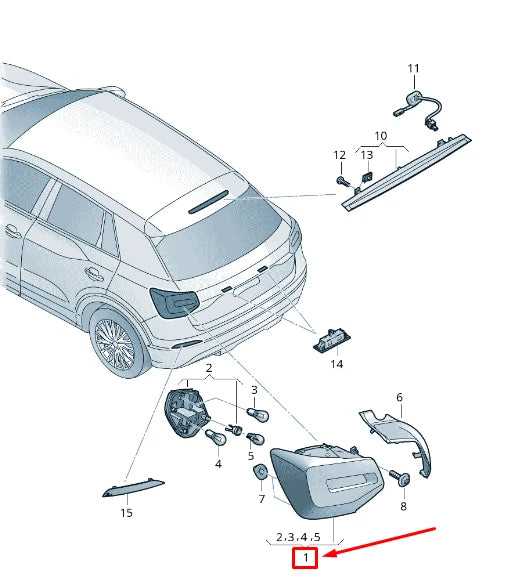 11
10
12
13
14
2
3
6
4
5
7
8
15
2.3.4.5
1