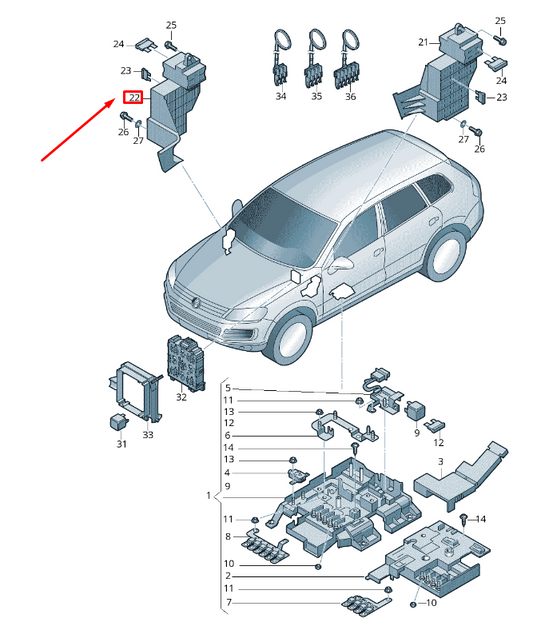 25
24
23
22
26
27
34
35
36
25
21
24
23
27
26
32
31
33
5
11
13
12
6
14
13
4
9
1
11
8
10
2
11
7
9
12
3
14
10