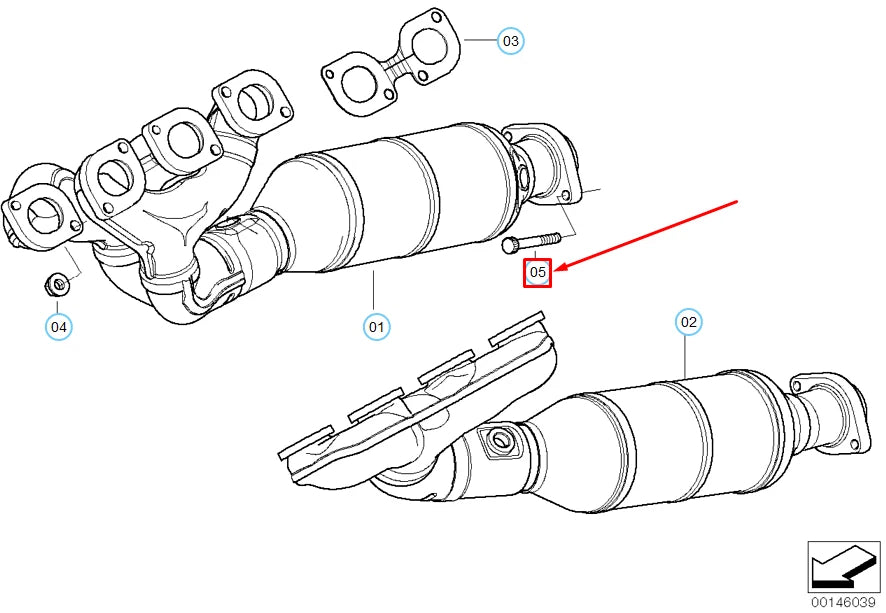 03
05
04
01
02
00146039