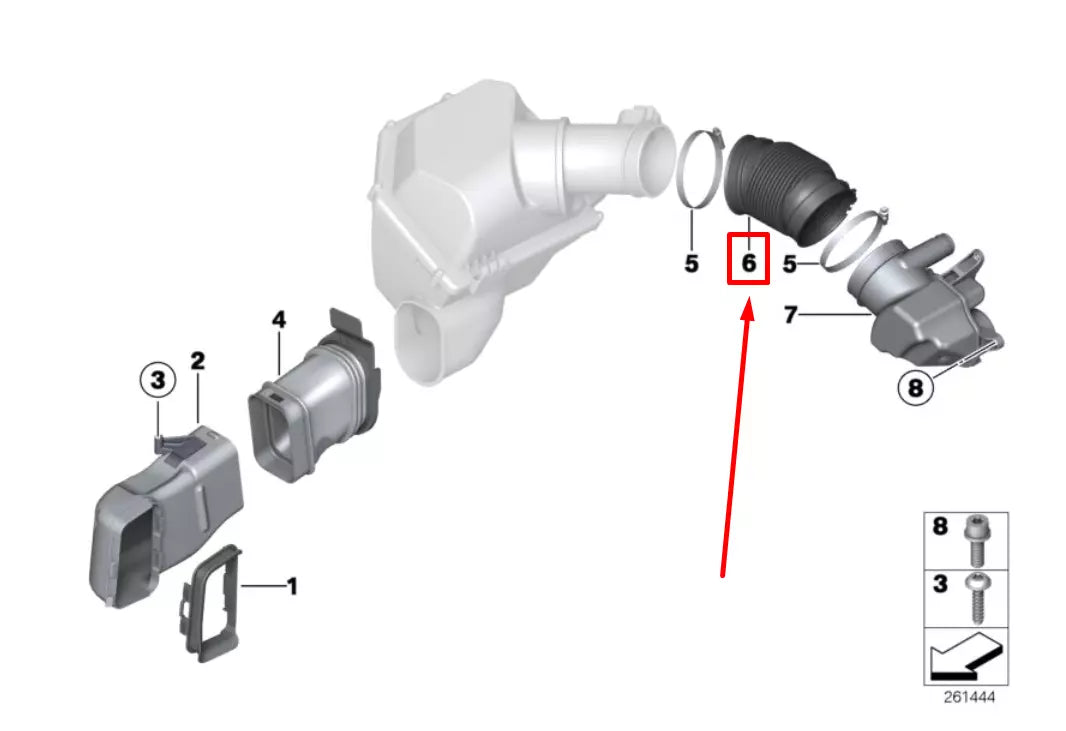 3
2
4
5
6
5
7
8
1
8
3
261444