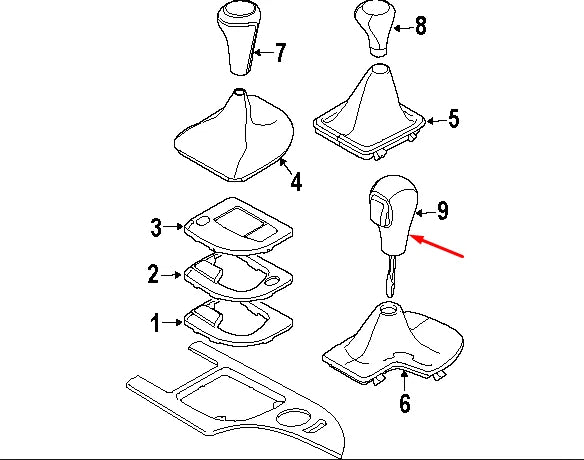 7
8
5
4
9
3
2
1
6