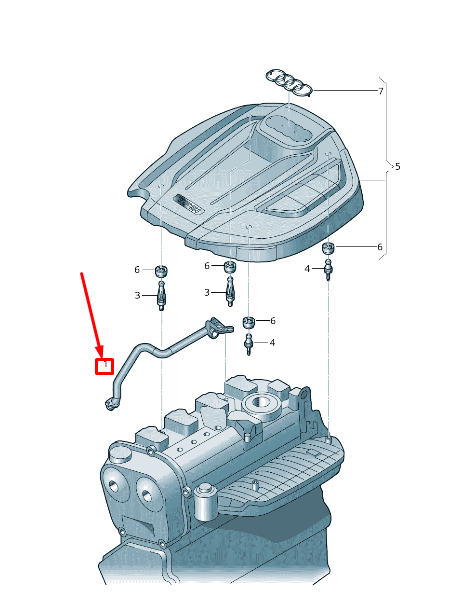 7
5
6
6
6
4
3
3
6
4
1