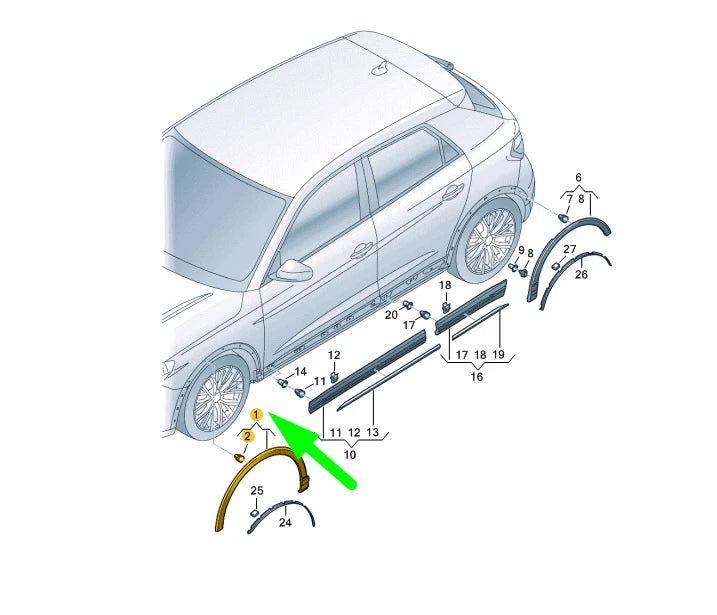 6
7 8
9 8
27
26
18
20
17
17 18 19
16
12
14
11
11 12 13
10
1
2
25
24