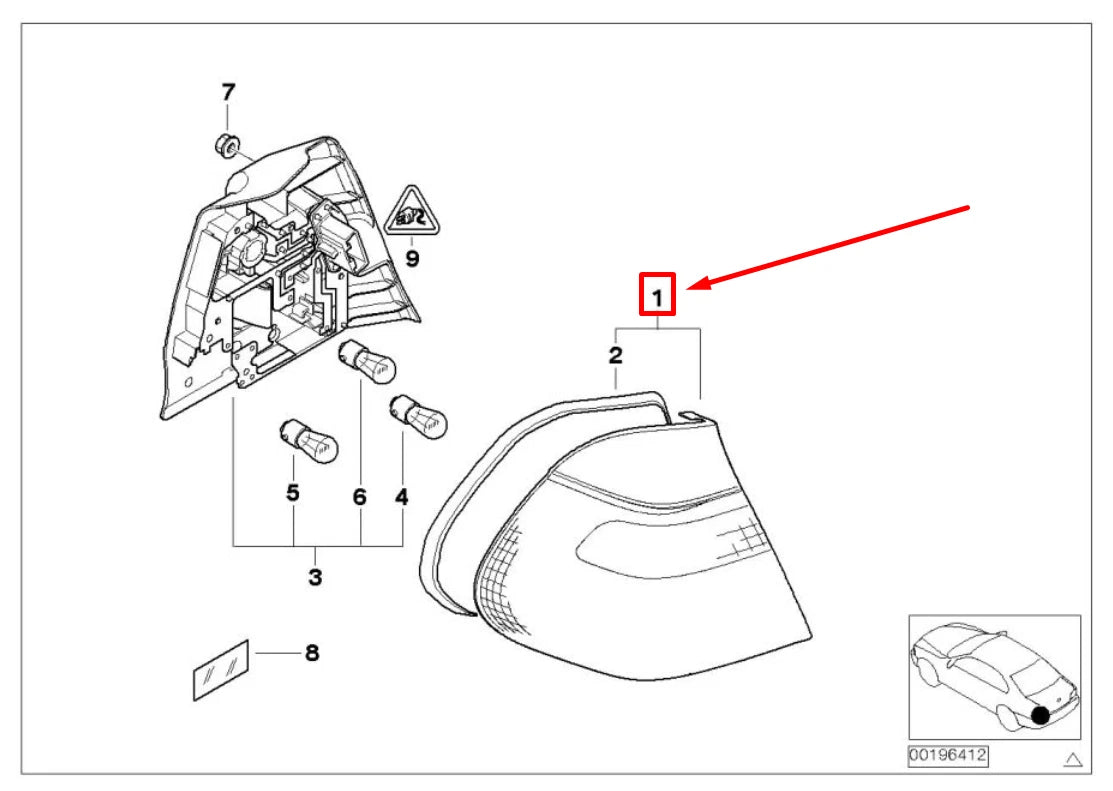 7
9
1
2
5
6
4
3
8
00196412