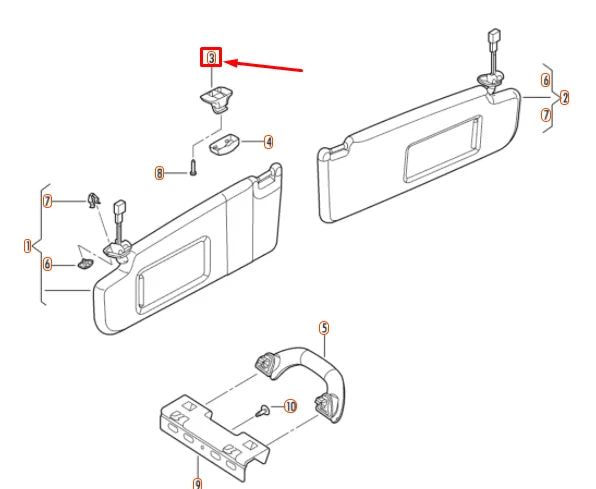 3
6
2
7
4
8
7
1
6
5
10
9