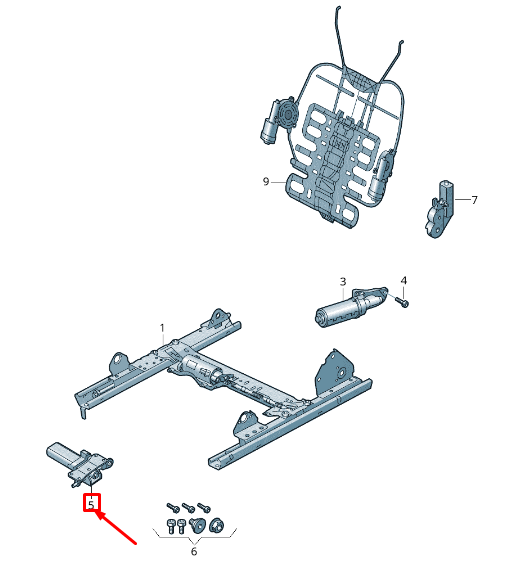 9
7
3
4
1
5
6