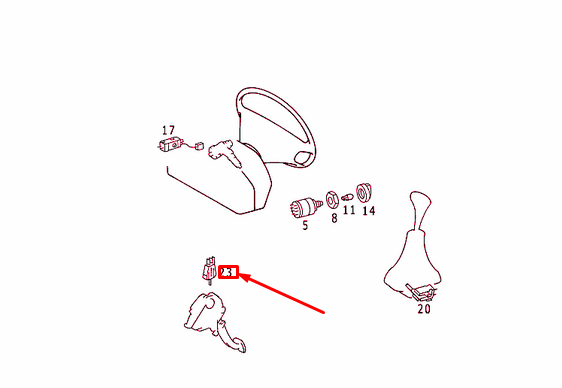 17
5
8
11
14
23
20