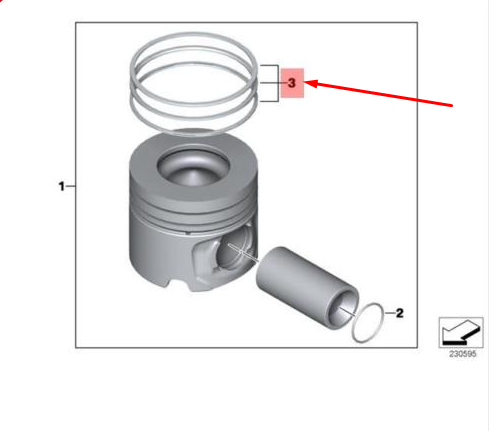 3
1
2
230595