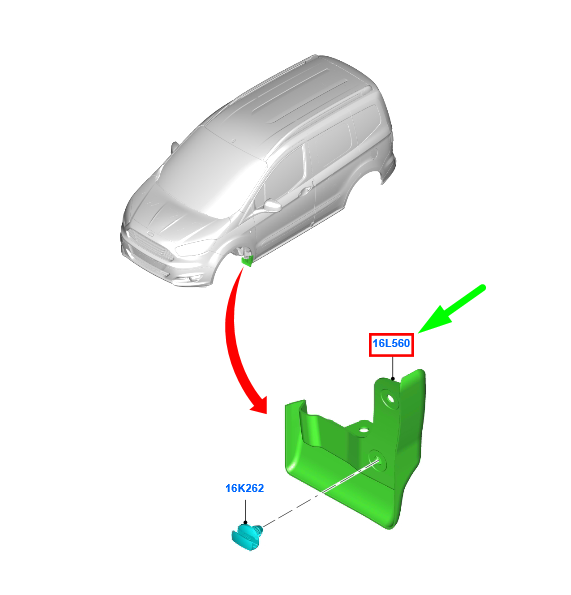 16L560

16K262