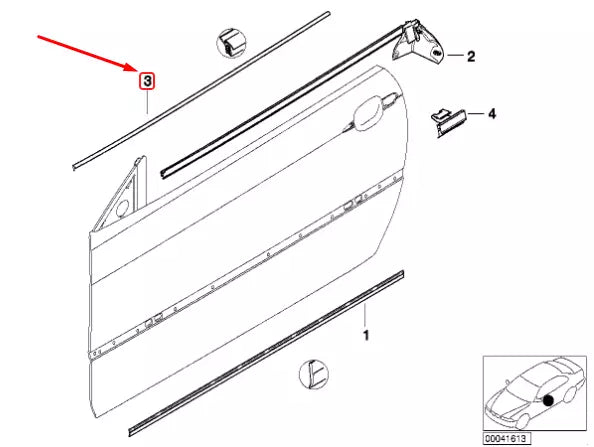 3
2
4
1
00041613