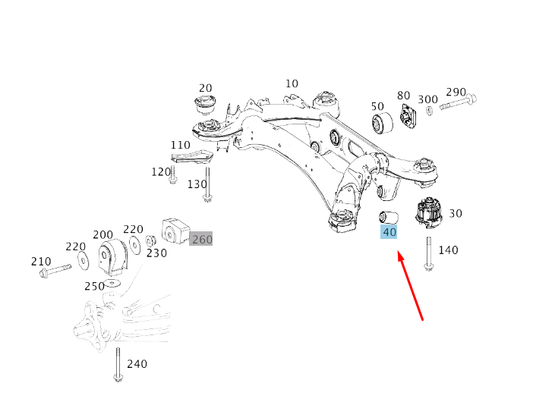 20
10
50
80
300
290
110
120
130
30
40
140
200
220
220
230
260
210
250
240