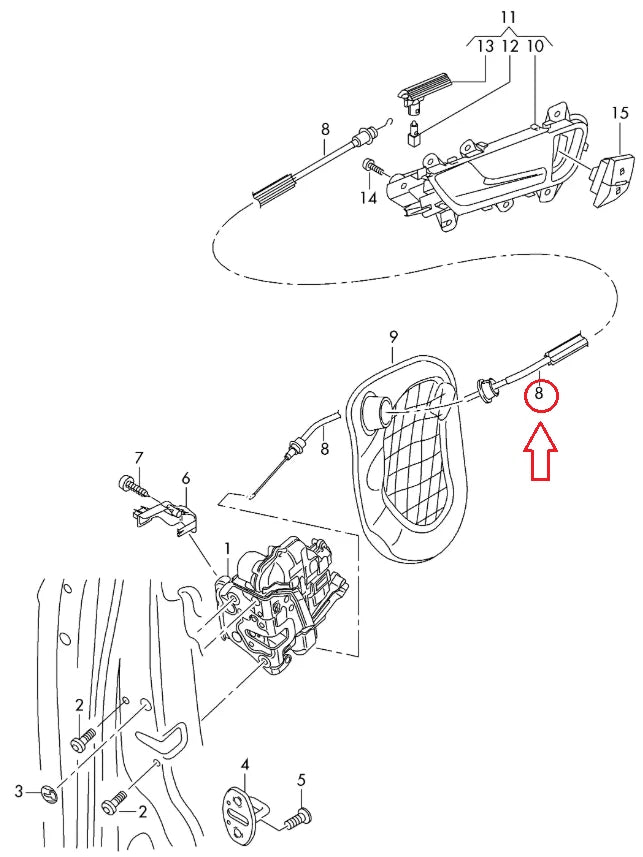 11
13 12 10
15
8
14
9
8
8
7
6
1
2
3
2
4
5