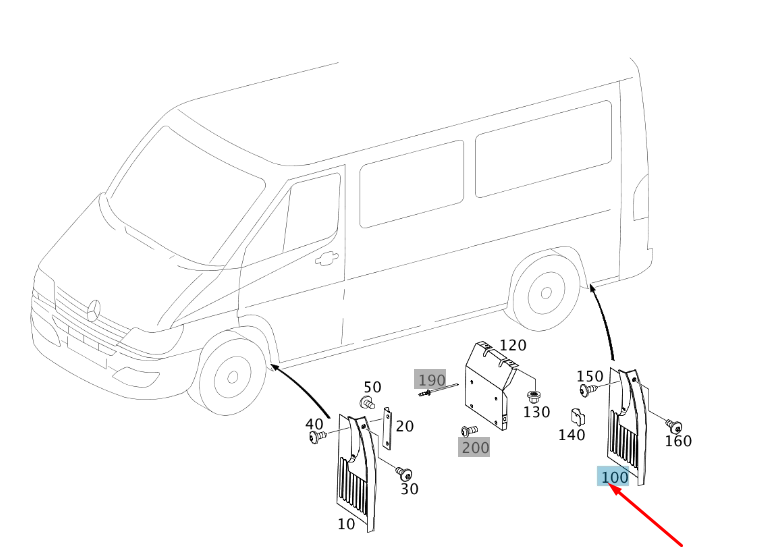 120
190
150
50
130
40
20
140
160
200
30
100
10