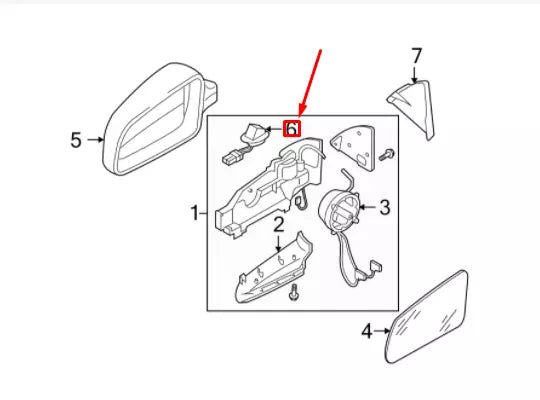 7
5
6
1
3
2
4