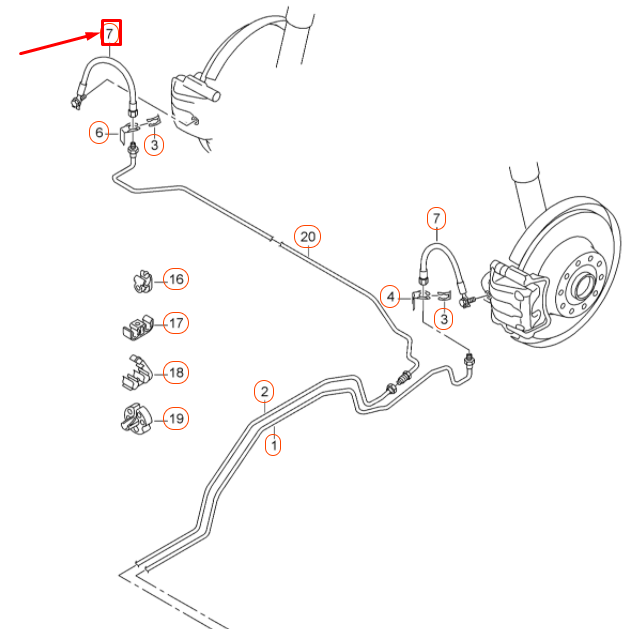 7
6
3
20
7
16
4
3
17
18
2
19
1