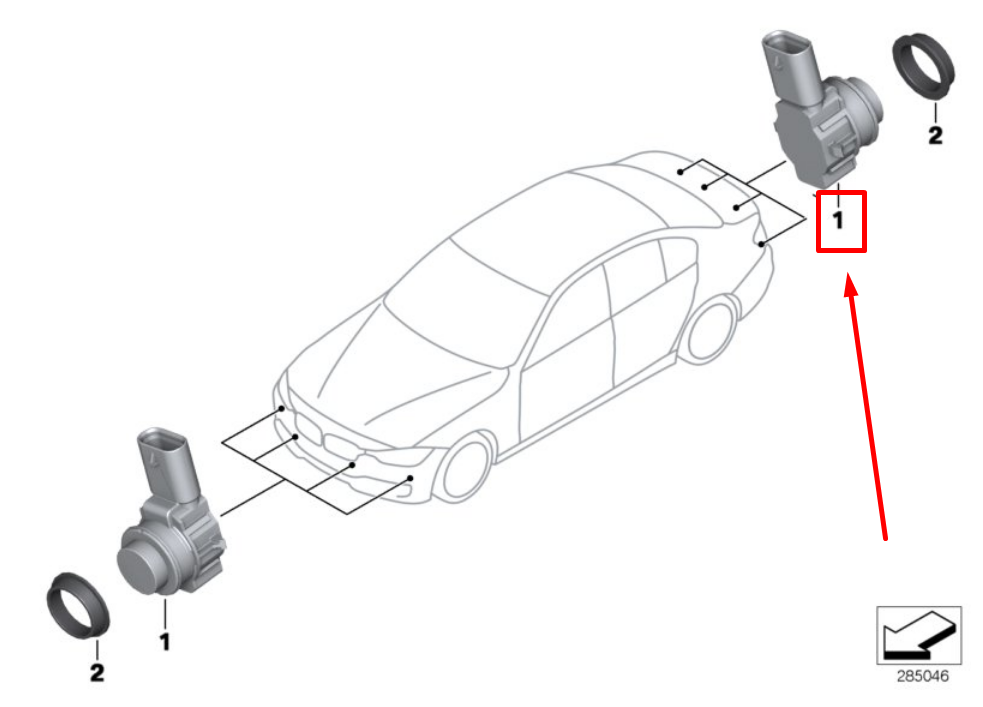 2

1

1

2

285046