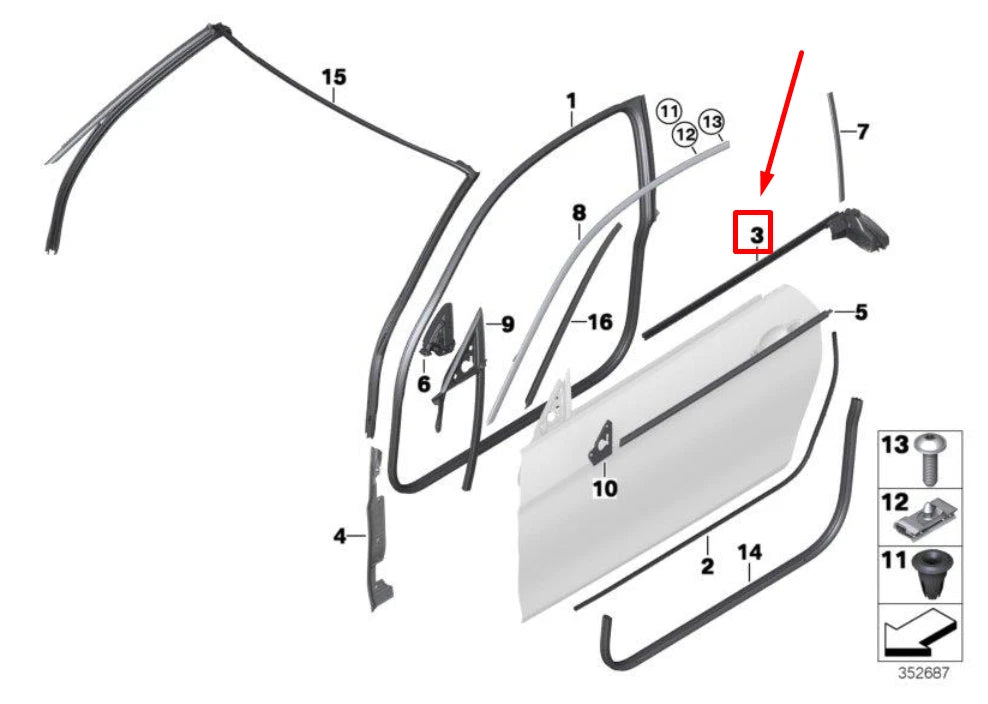 15
1
11
12
13
7
8
3
9
16
5
6
10
4
2
14
13
12
11
352687