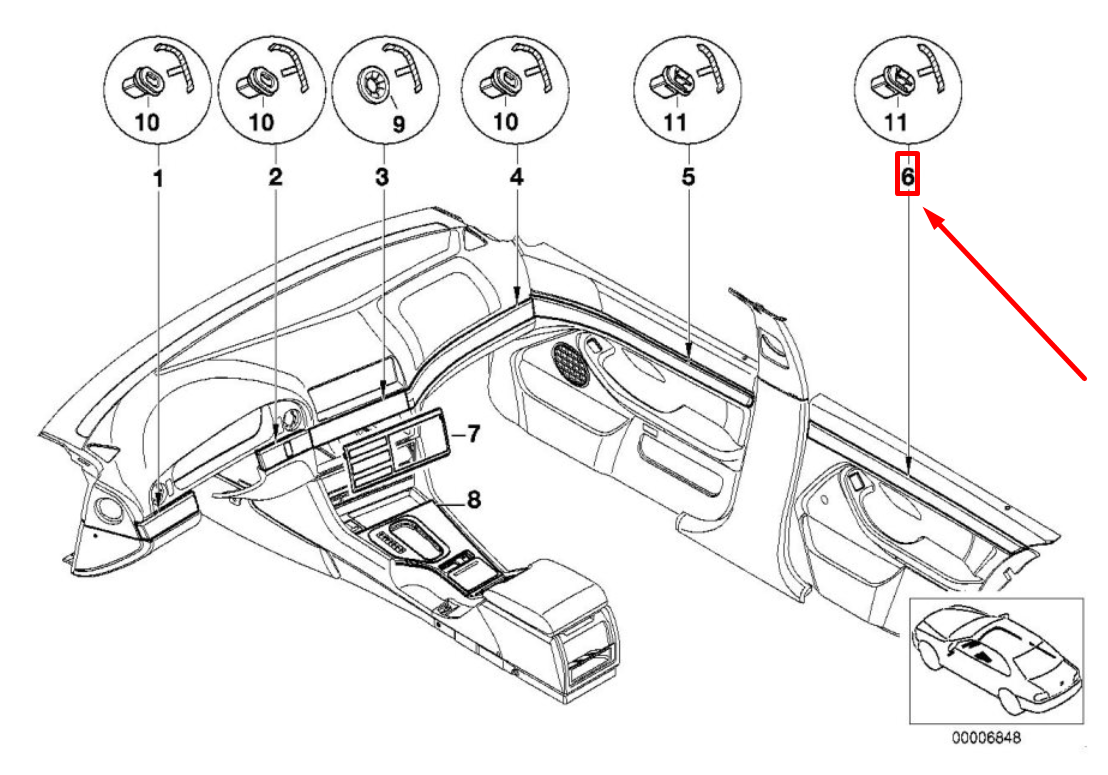 10
10
9
10
11
11
1
2
3
4
5
6
7
8
00006848