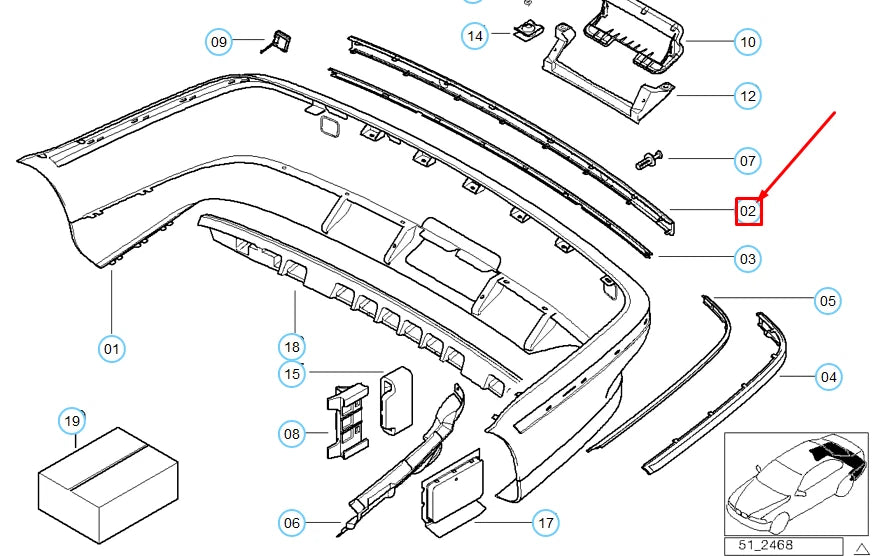 09

14

10

12

07

02

03

05

04

01

18

15

08

19

06

17

51_2468