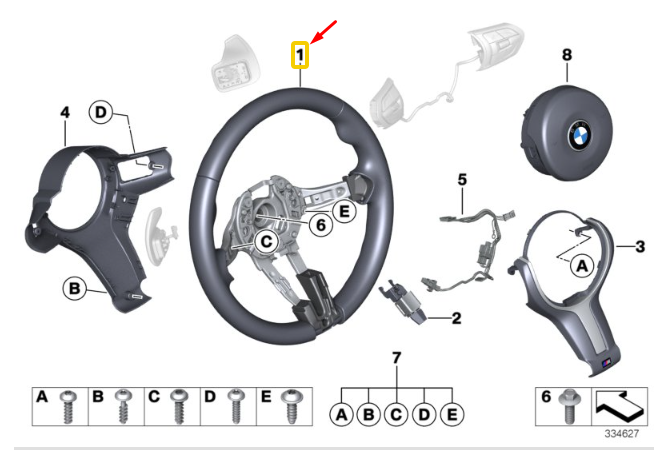 1
8
4
D
5
E
6
C
3
A
B
2
7
A B C D E
A B C D E
6
334627