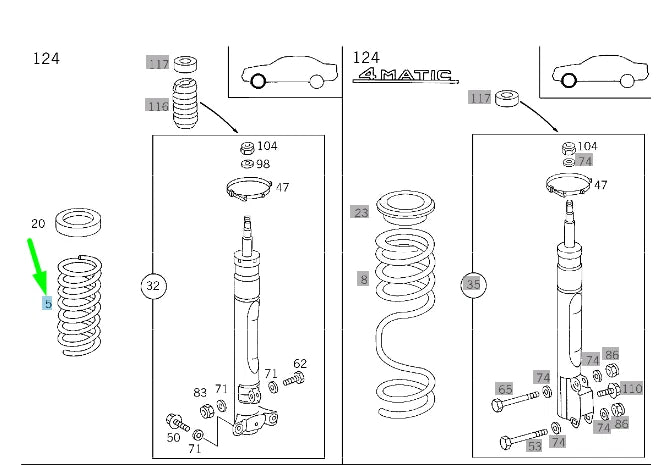 124

117

116

104

98

47

20

5

32

62

71

83

71

50

71

124

4MATIC

117

104

74

47

23

8

35

74

86

74

65

110

74

86

53

74