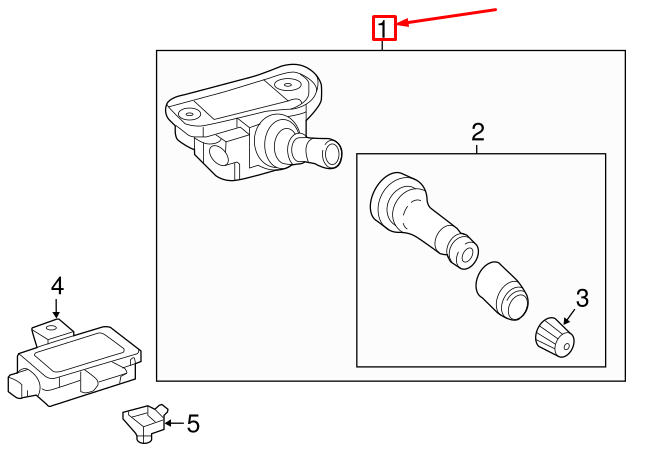 1
2
3
4
5