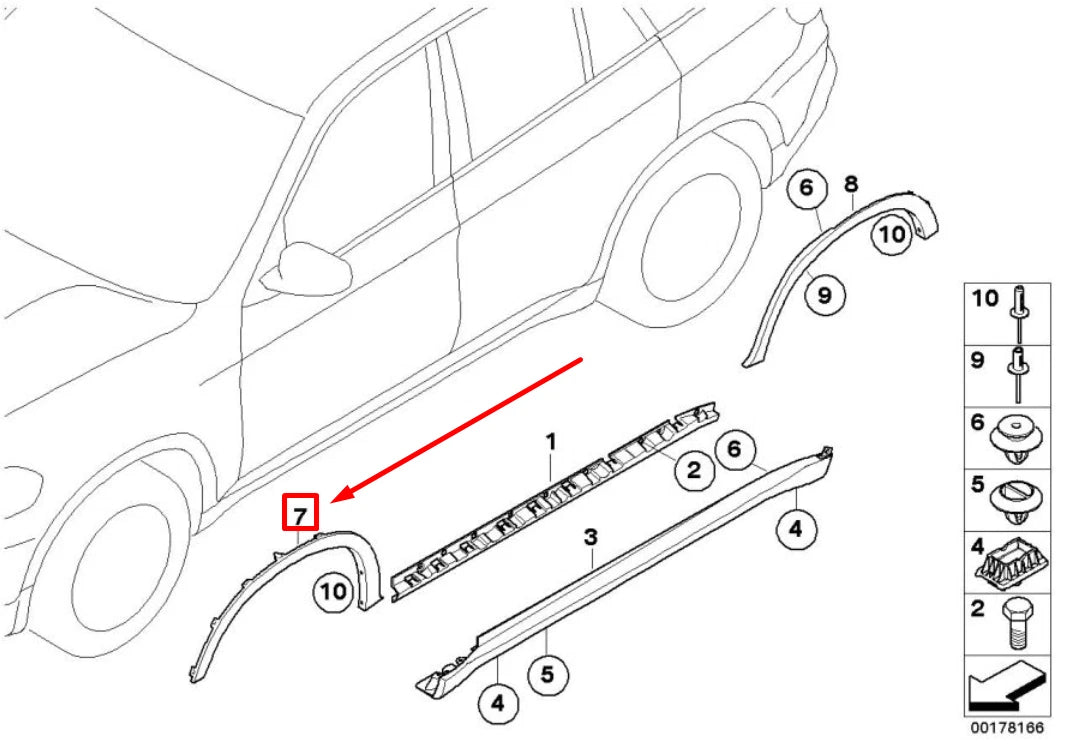 6
8
10
9
1
2
6
4
3
7
10
5
4
10
9
6
5
4
2
00178166