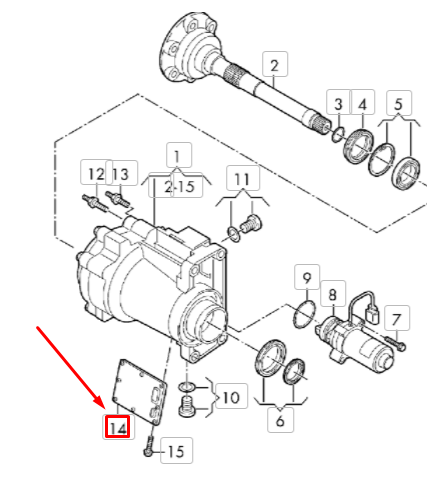 2
3
4
5
1
2-15
12
13
11
9
8
7
10
6
14
15