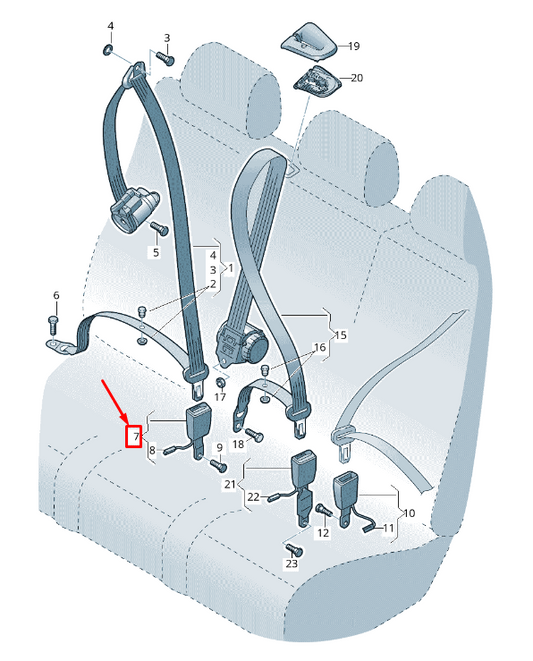 4
3
19
20
5
4
3
2
1
6
15
16
17
7
8
9
18
21
22
12
10
11
23