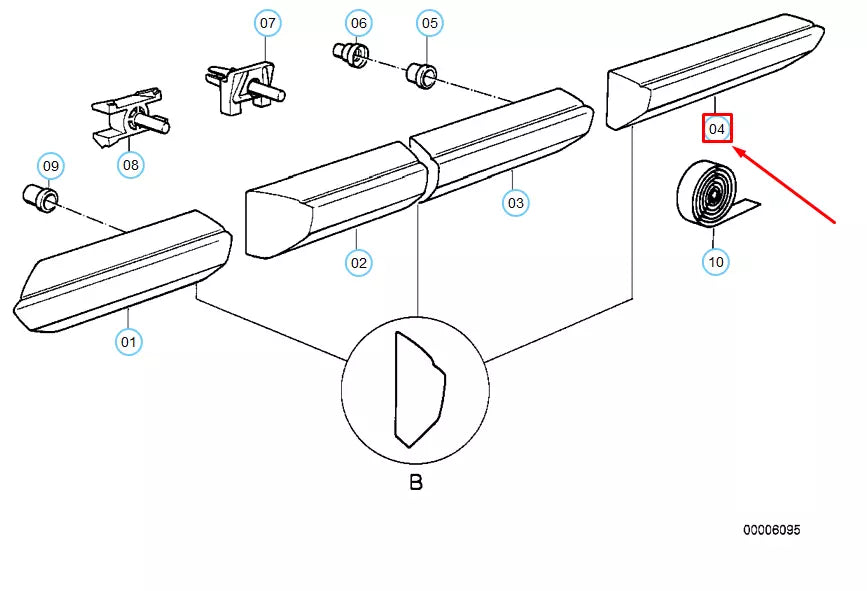 07
06
05
08
09
04
03
02
10
01
B
00006095