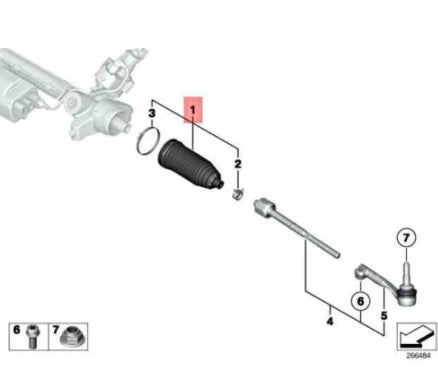 3
1
2
7
6
5
4
6
7
266484