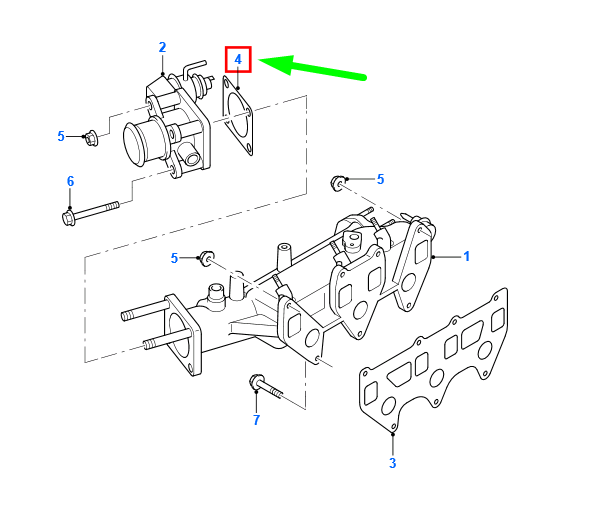 2
4
5
6
5
5
1
7
3