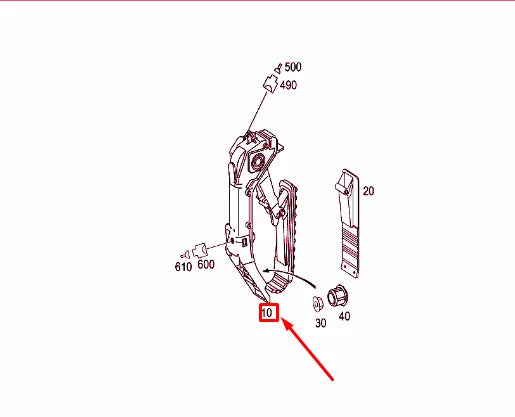 500
490
20
610
600
10
30
40