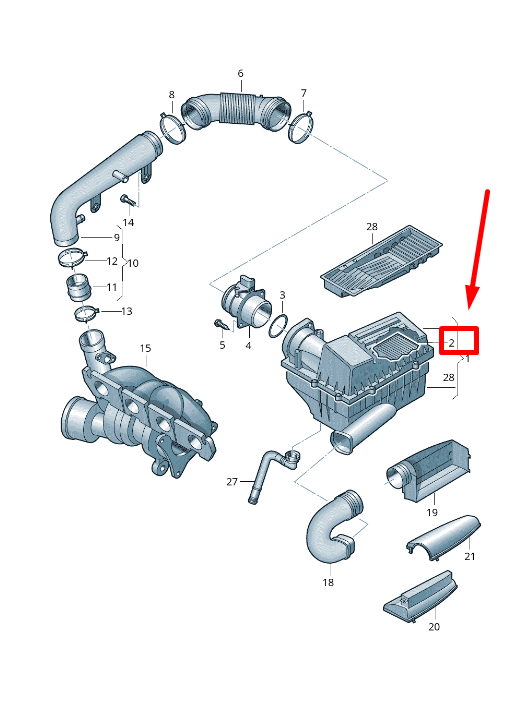 6
8
7
14
9
12
10
11
13
28
3
5
4
2
1
28
15
27
19
21
18
20