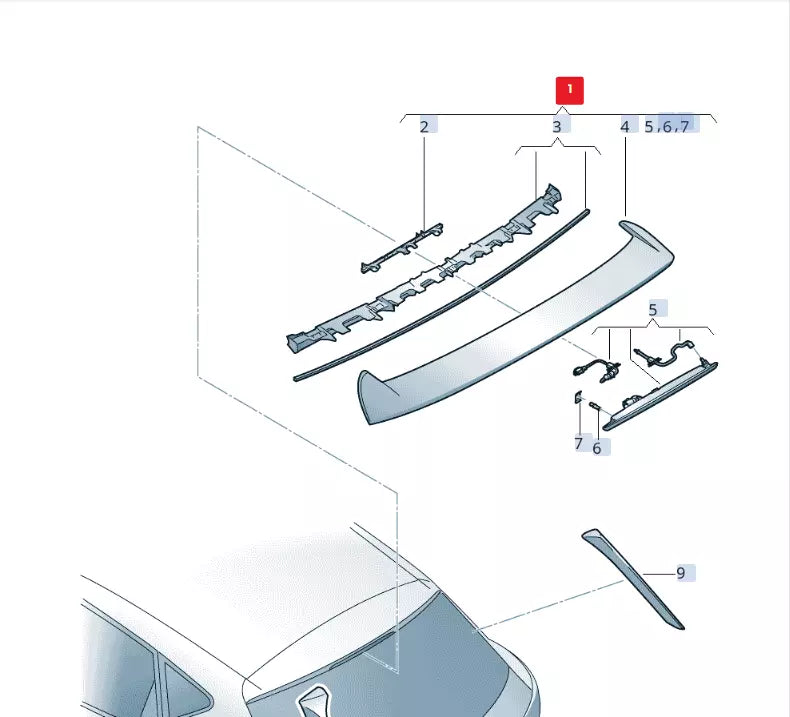 1

2

3

4

5,6,7

5

7

6

9