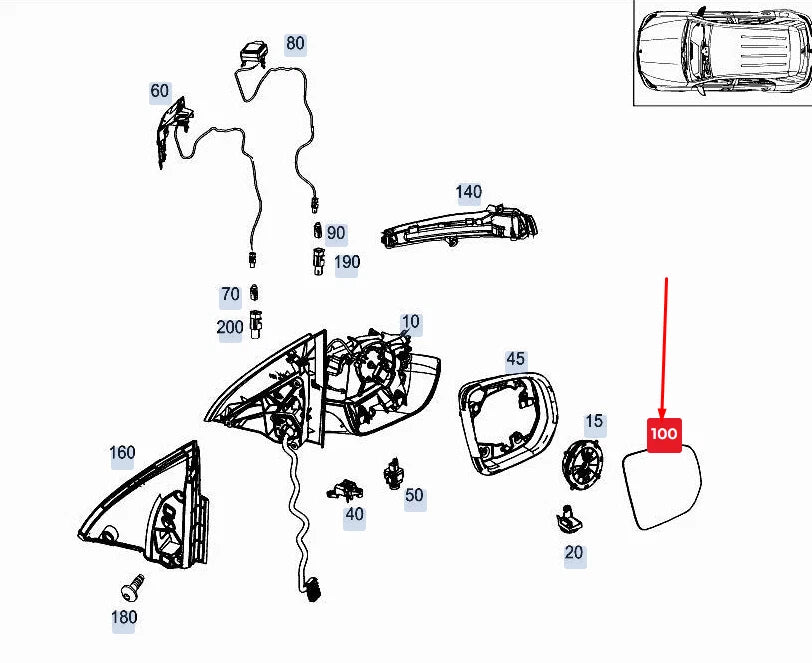 80
60
140
90
190
70
200
10
45
15
100
160
50
40
20
180