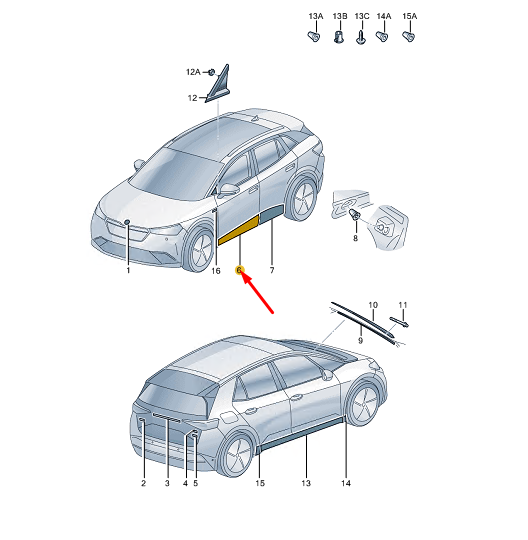 13A 13B 13C 14A 15A

12A

12

8

1

16

6

7

10

11

9

2

3

4

5

15

13

14