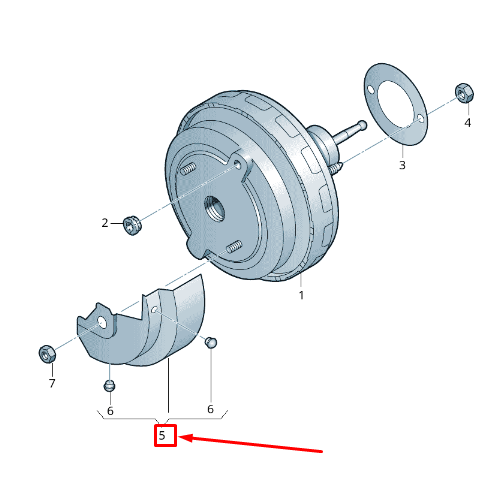 4
3
2
1
7
6
6
5