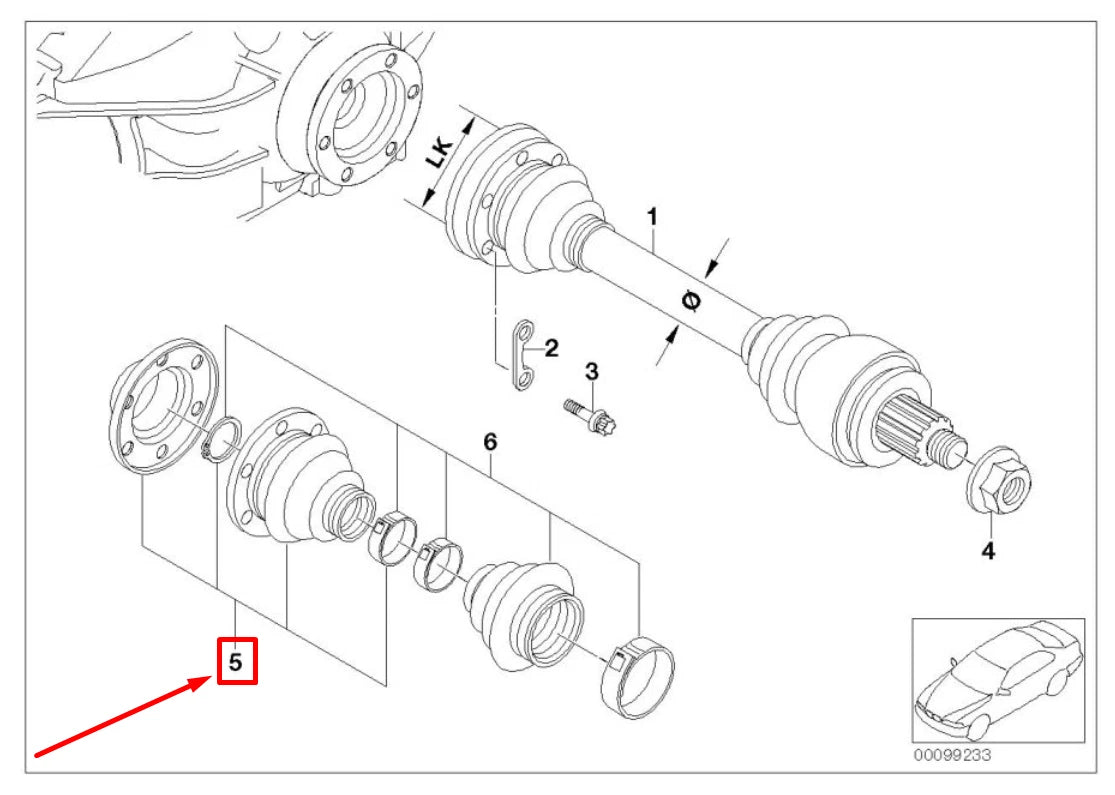 LK
1
Ø
2
3
6
4
5
00099233