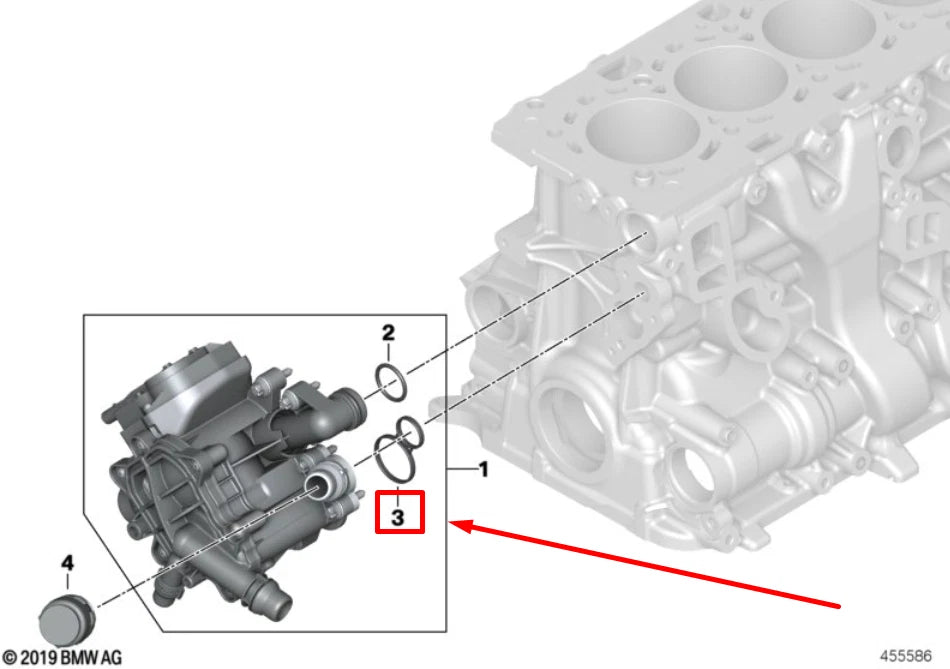 2
1
3
4
© 2019 BMW AG
455586